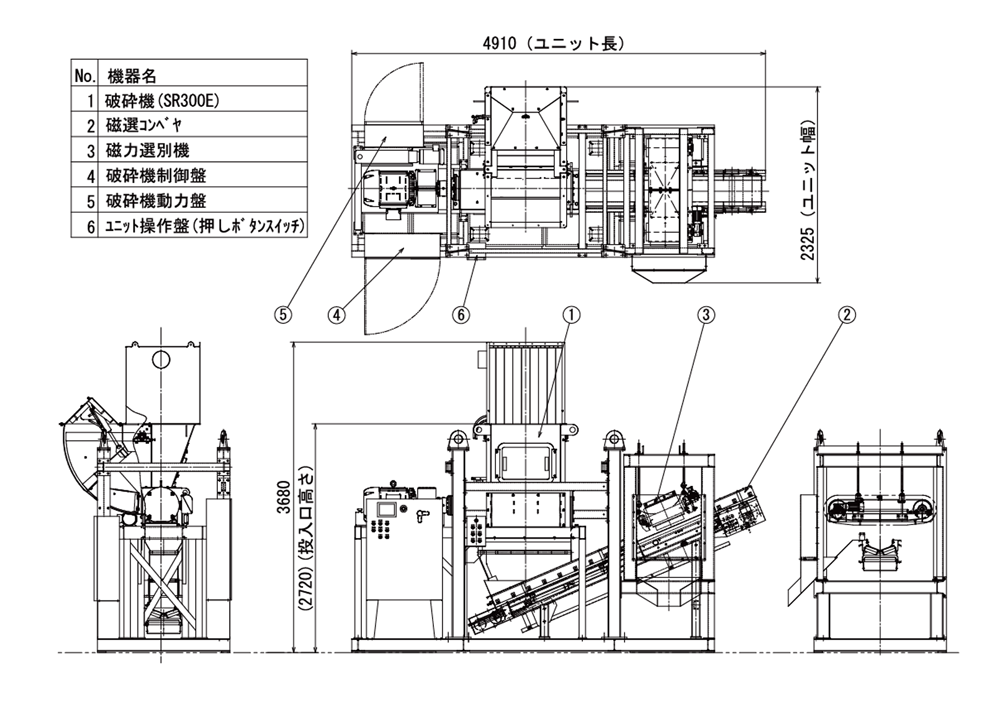 | No. | 機器名 |
|---|---|
| 1 | 破砕機(SR300E) |
| 2 | 磁選ｺﾝﾍﾞﾔ |
| 3 | 磁力選別機 |
| 4 | 破砕機制御盤 |
| 5 | 破砕機動力盤 |
| 6 | ﾕﾆｯﾄ操作盤(押しﾎﾞﾀﾝｽｲｯﾁ) |

4910（ユニット長）

2325（ユニット幅）

⑤ ④ ⑥

① ③ ②

3680

(2720)(投入口高さ)